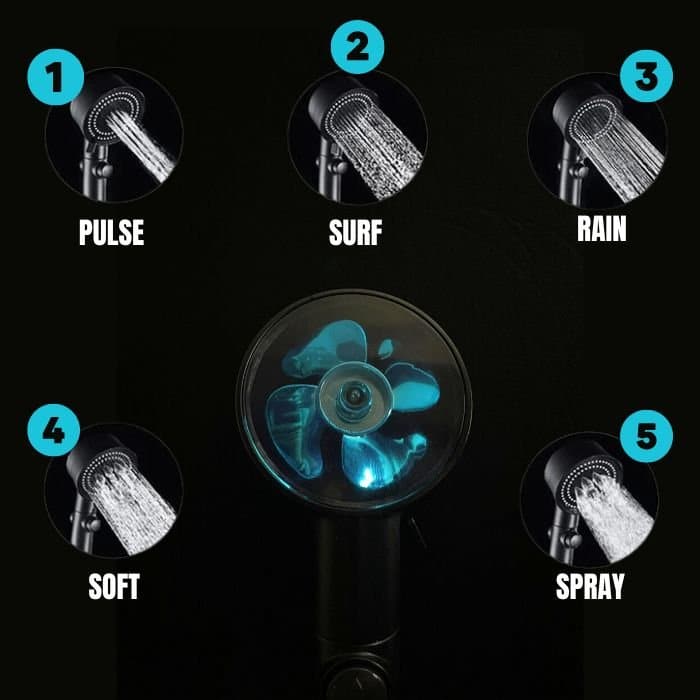 1
PULSE

2
SURF

3
RAIN

4
SOFT

5
SPRAY